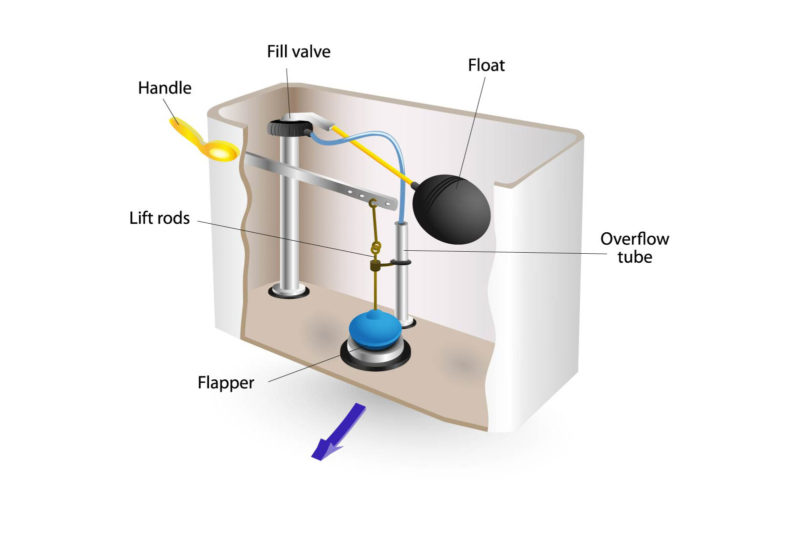 Fill valve
Float
Handle
Lift rods
Overflow tube
Flapper